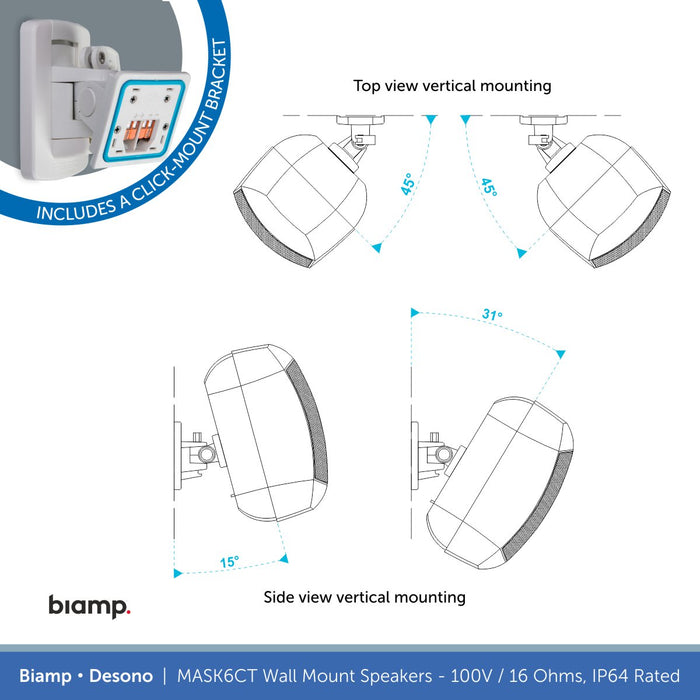 INCLUDES A CLICK-MOUNT BRACKET

Top view vertical mounting

45°

45°

31°

15°

Side view vertical mounting

biamp.

Biamp • Desono | MASK6CT Wall Mount Speakers - 100V / 16 Ohms, IP64 Rated