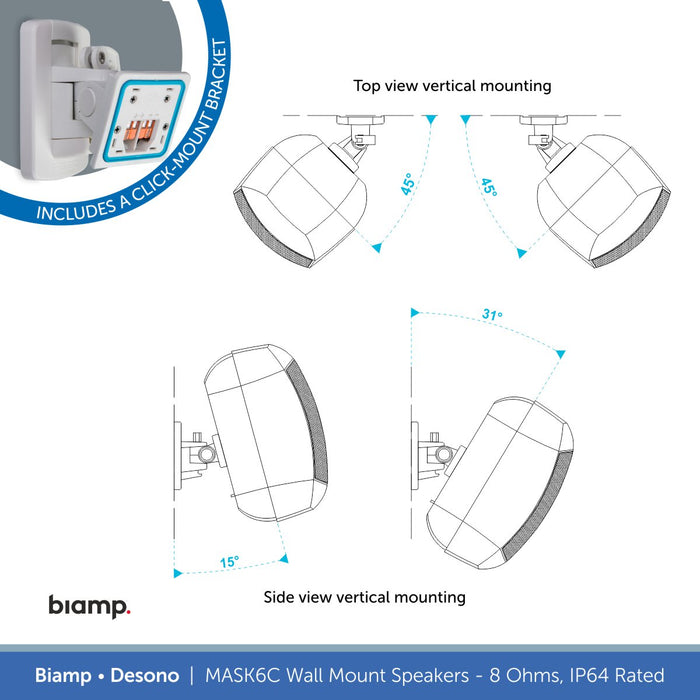 INCLUDES A CLICK-MOUNT BRACKET

Top view vertical mounting

45°

45°

31°

15°

Side view vertical mounting

biamp.

Biamp • Desono | MASK6C Wall Mount Speakers - 8 Ohms, IP64 Rated