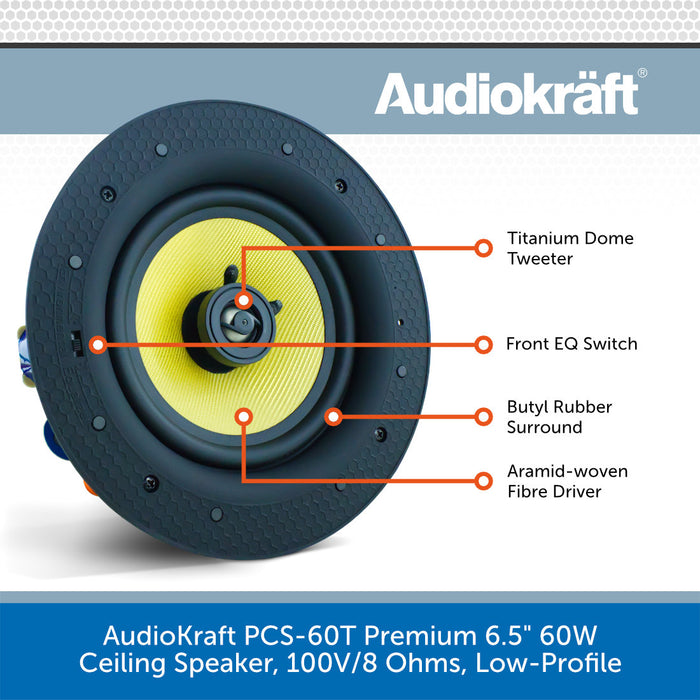 Audiokräft®

Titanium Dome Tweeter

Front EQ Switch

Butyl Rubber Surround

Aramid-woven Fibre Driver

AudioKraft PCS-60T Premium 6.5" 60W Ceiling Speaker, 100V/8 Ohms, Low-Profile